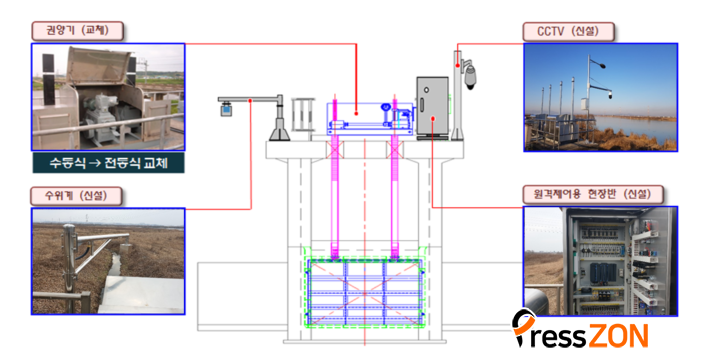 권양기 (교체)

수동식 → 전동식 교체

수위계 (신설)

CCTV (신설)

원격제어용 현장반 (신설)

PressZON